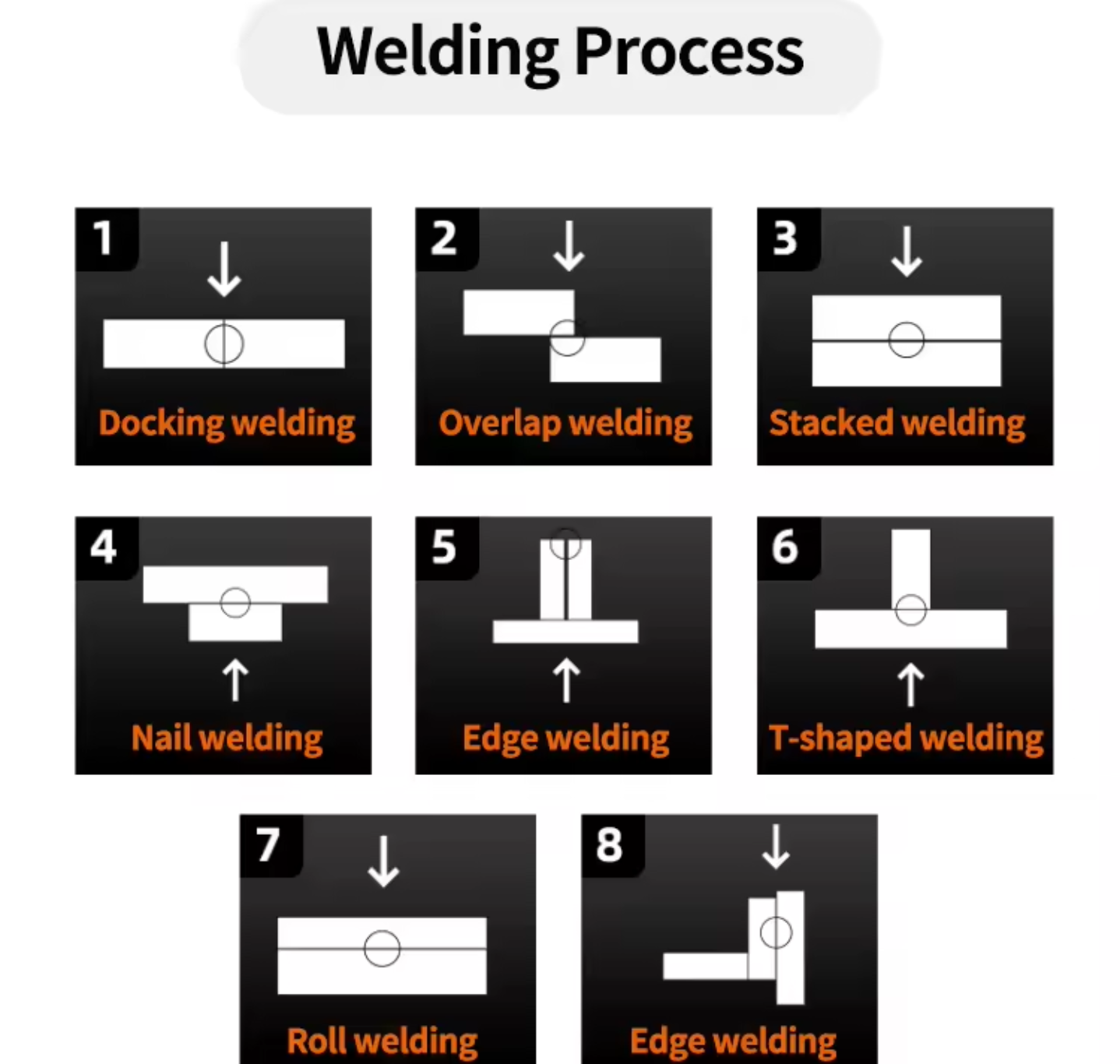 Welding Process

1
Docking welding

2
Overlap welding

3
Stacked welding

4
Nail welding

5
Edge welding

6
T-shaped welding

7
Roll welding

8
Edge welding